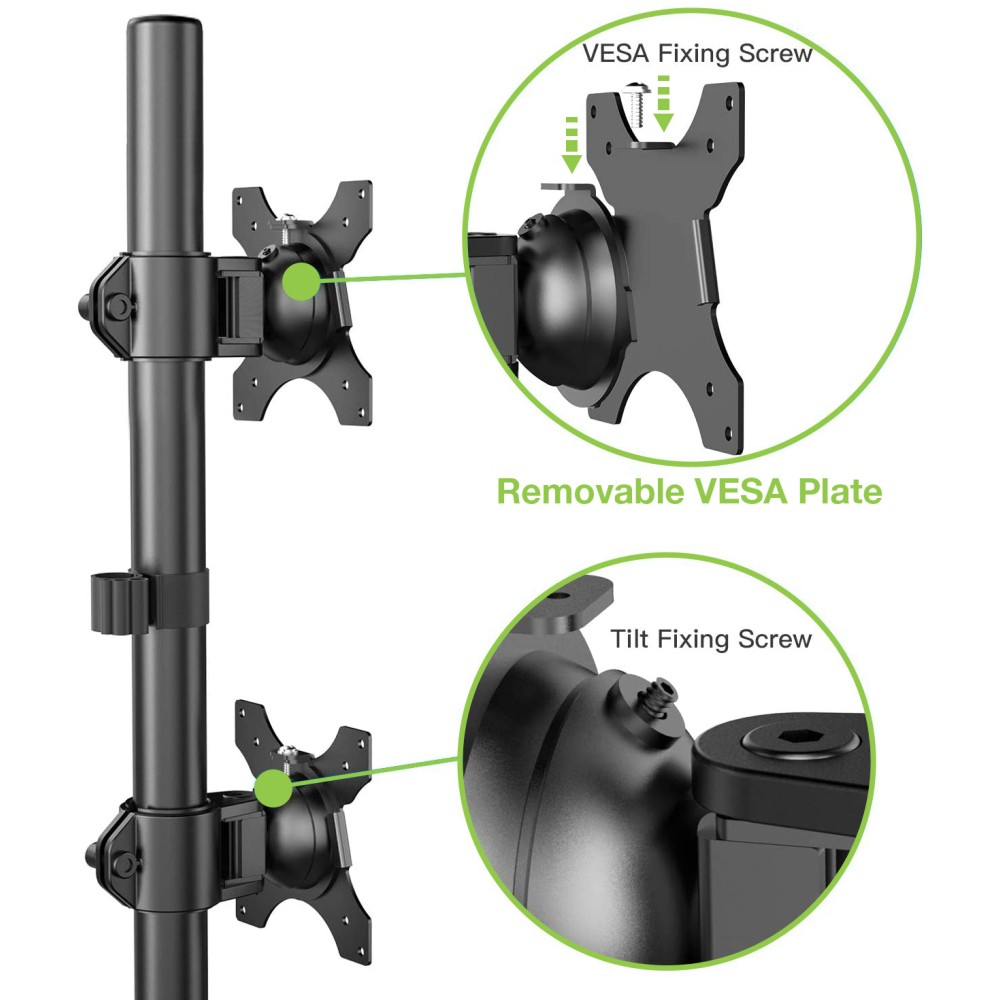 VESA Fixing Screw

Removable VESA Plate

Tilt Fixing Screw