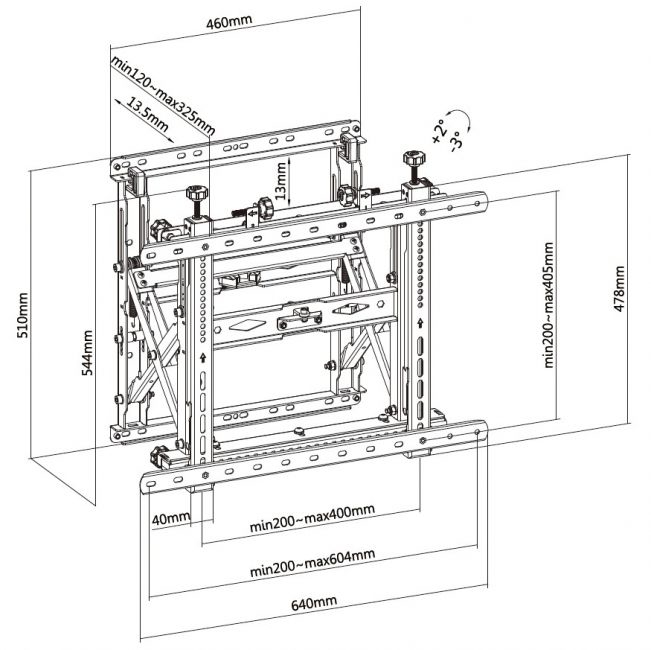 460mm
min120~max325mm
13.5mm
+2°
-3°
13mm
510mm
544mm
min200~max405mm
478mm
40mm
min200~max400mm
min200~max604mm
640mm