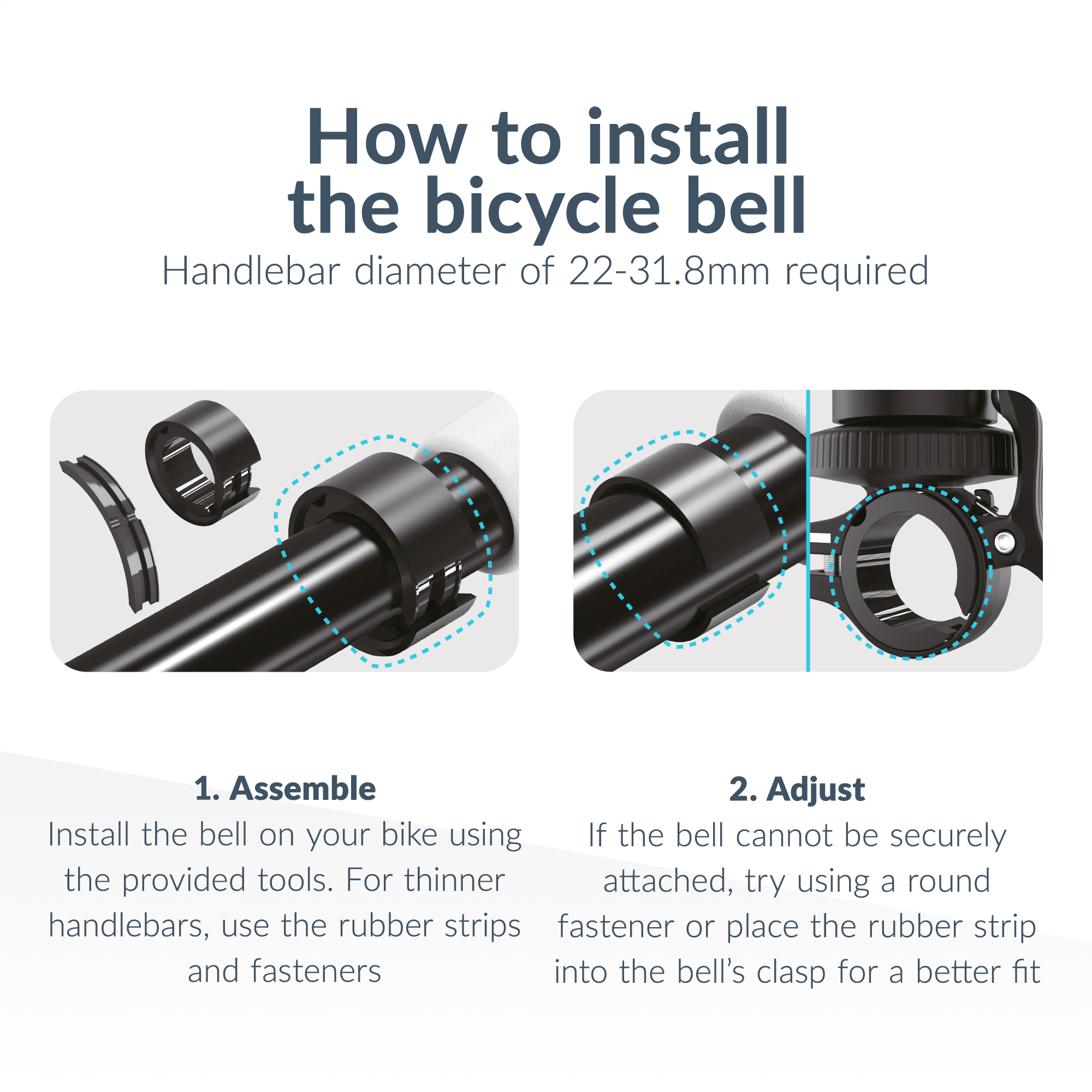 How to install the bicycle bell

Handlebar diameter of 22-31.8mm required

1. Assemble

Install the bell on your bike using the provided tools. For thinner handlebars, use the rubber strips and fasteners

2. Adjust

If the bell cannot be securely attached, try using a round fastener or place the rubber strip into the bell's clasp for a better fit