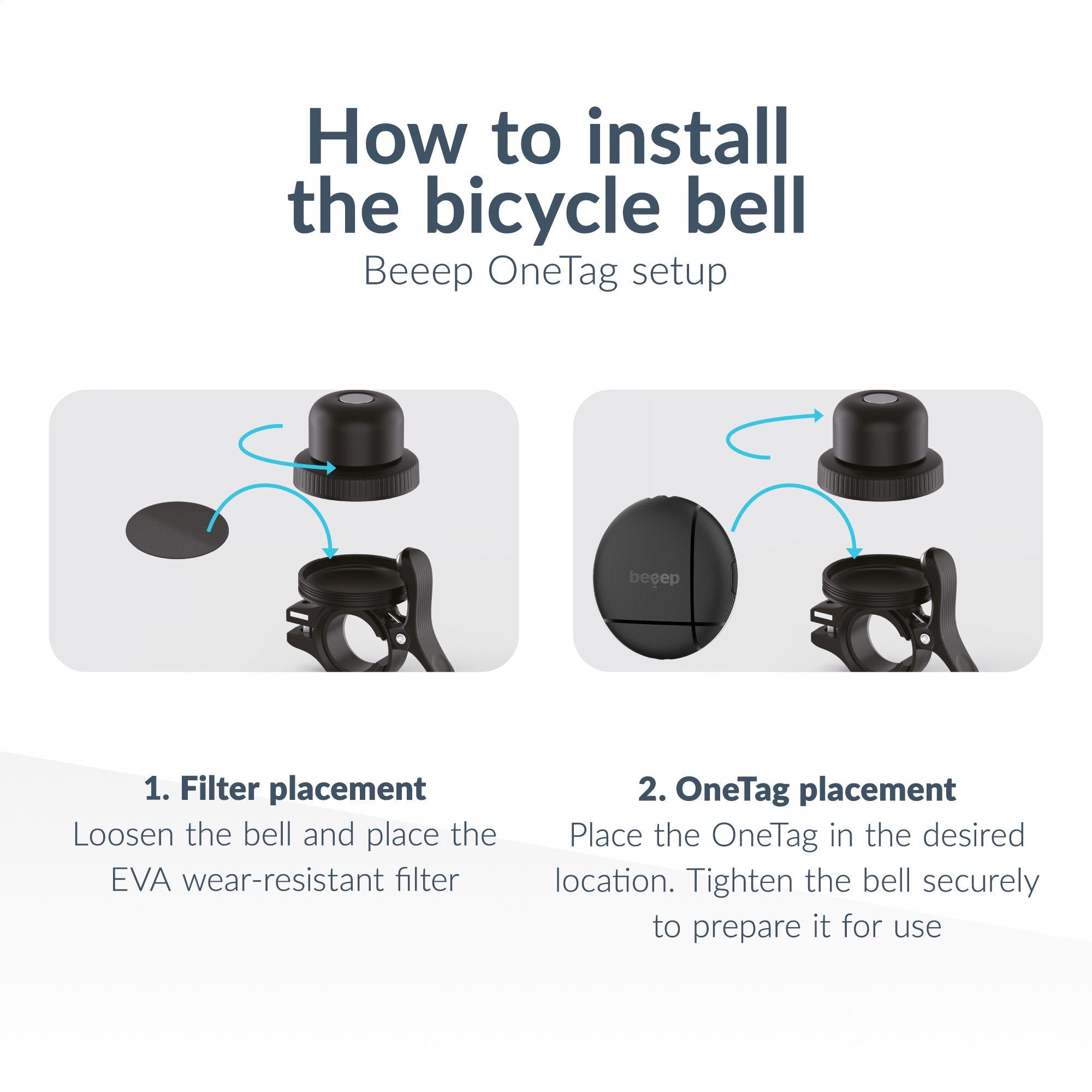 How to install the bicycle bell

Beeep OneTag setup

beeep

1. Filter placement

Loosen the bell and place the EVA wear-resistant filter

2. OneTag placement

Place the OneTag in the desired location. Tighten the bell securely to prepare it for use