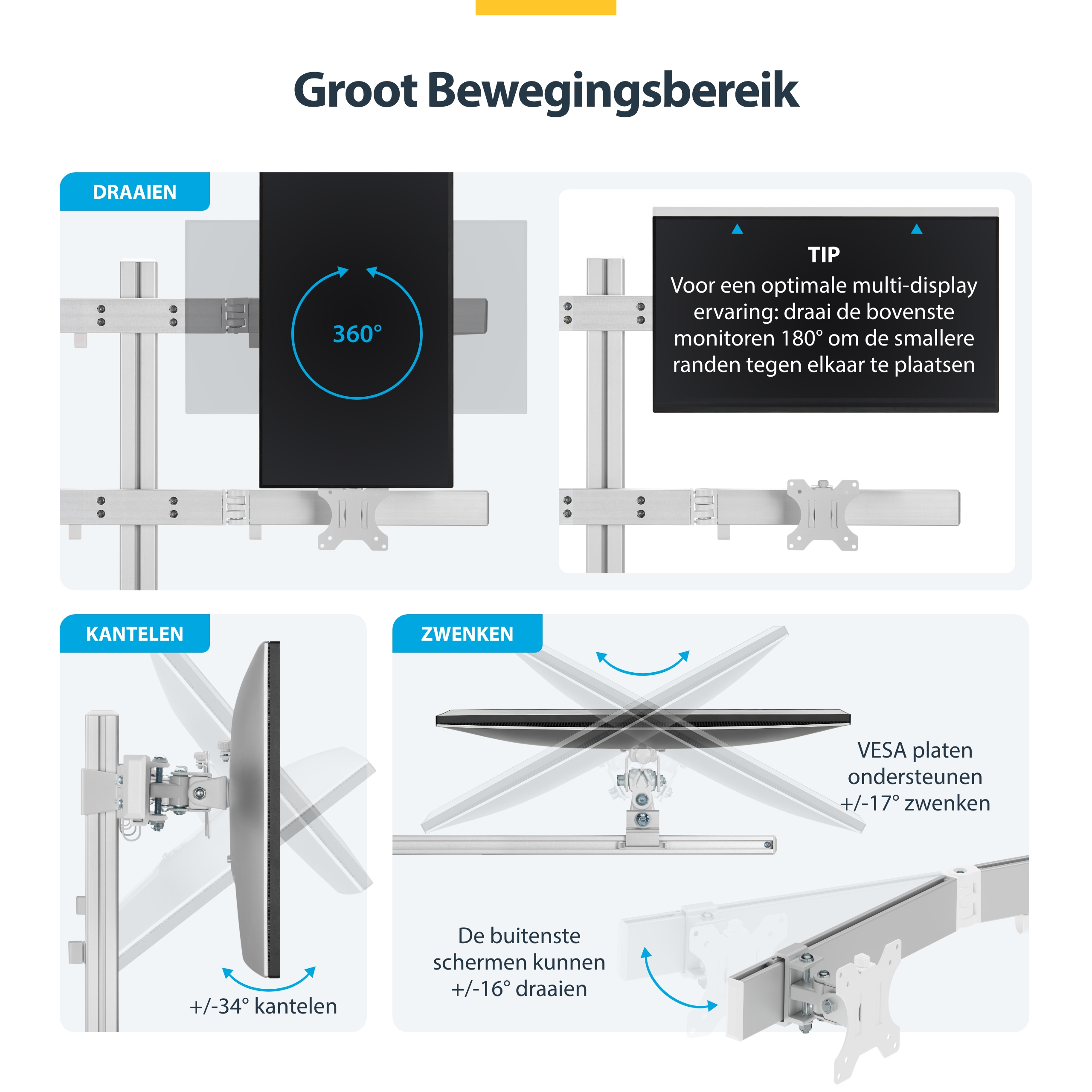 Groot Bewegingsbereik

DRAAIEN

360°

TIP
Voor een optimale multi-display ervaring: draai de bovenste monitoren 180° om de smallere randen tegen elkaar te plaatsen

KANTELEN

+/-34° kantelen

ZWENKEN

VESA platen ondersteunen +/-17° zwenken

De buitenste schermen kunnen +/-16° draaien