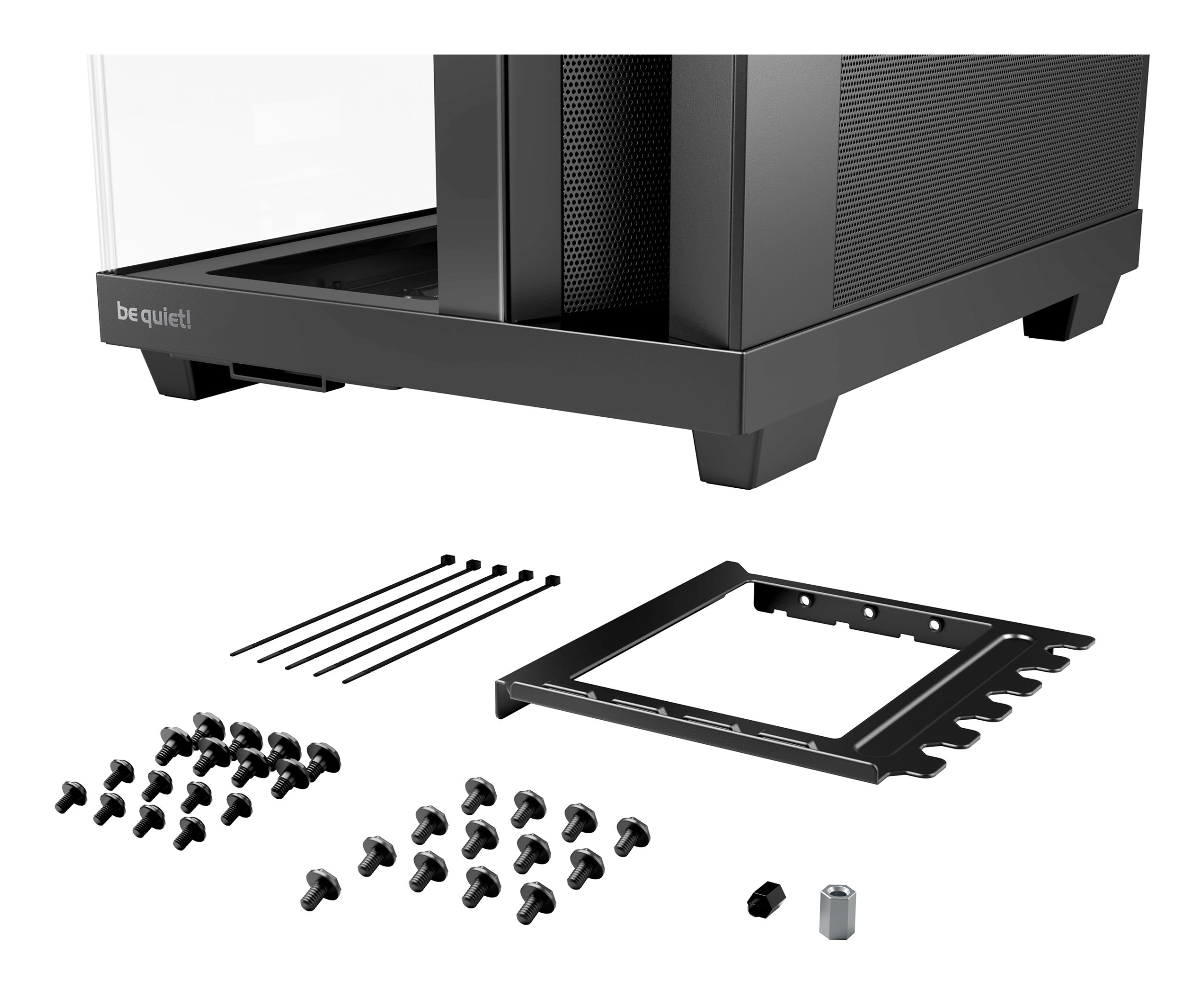 be quiet!