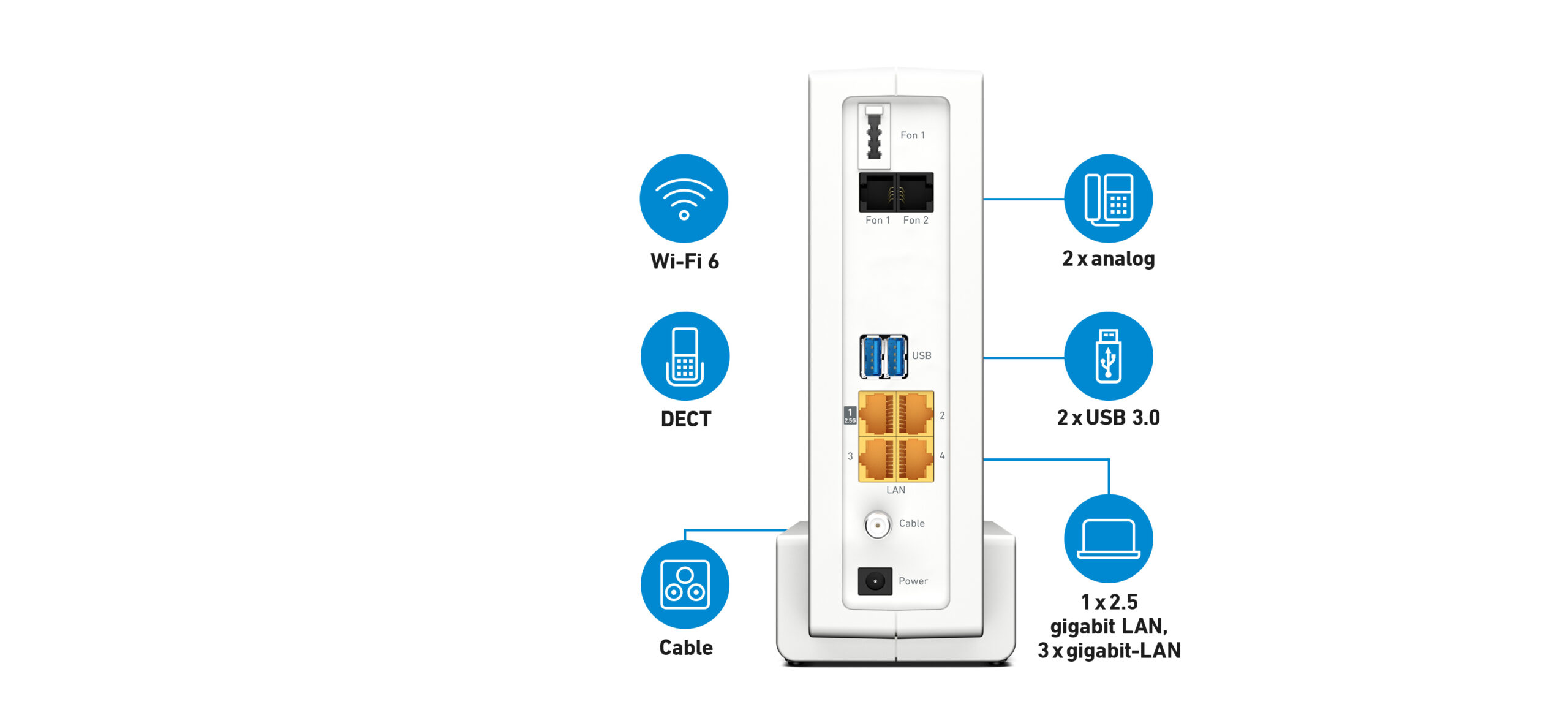 Wi-Fi 6

DECT

Cable

Fon 1

Fon 1 Fon 2

USB

1 2.5G

2

3

4

LAN

Cable

Power

2 x analog

2 x USB 3.0

1 x 2.5 gigabit LAN, 3 x gigabit-LAN