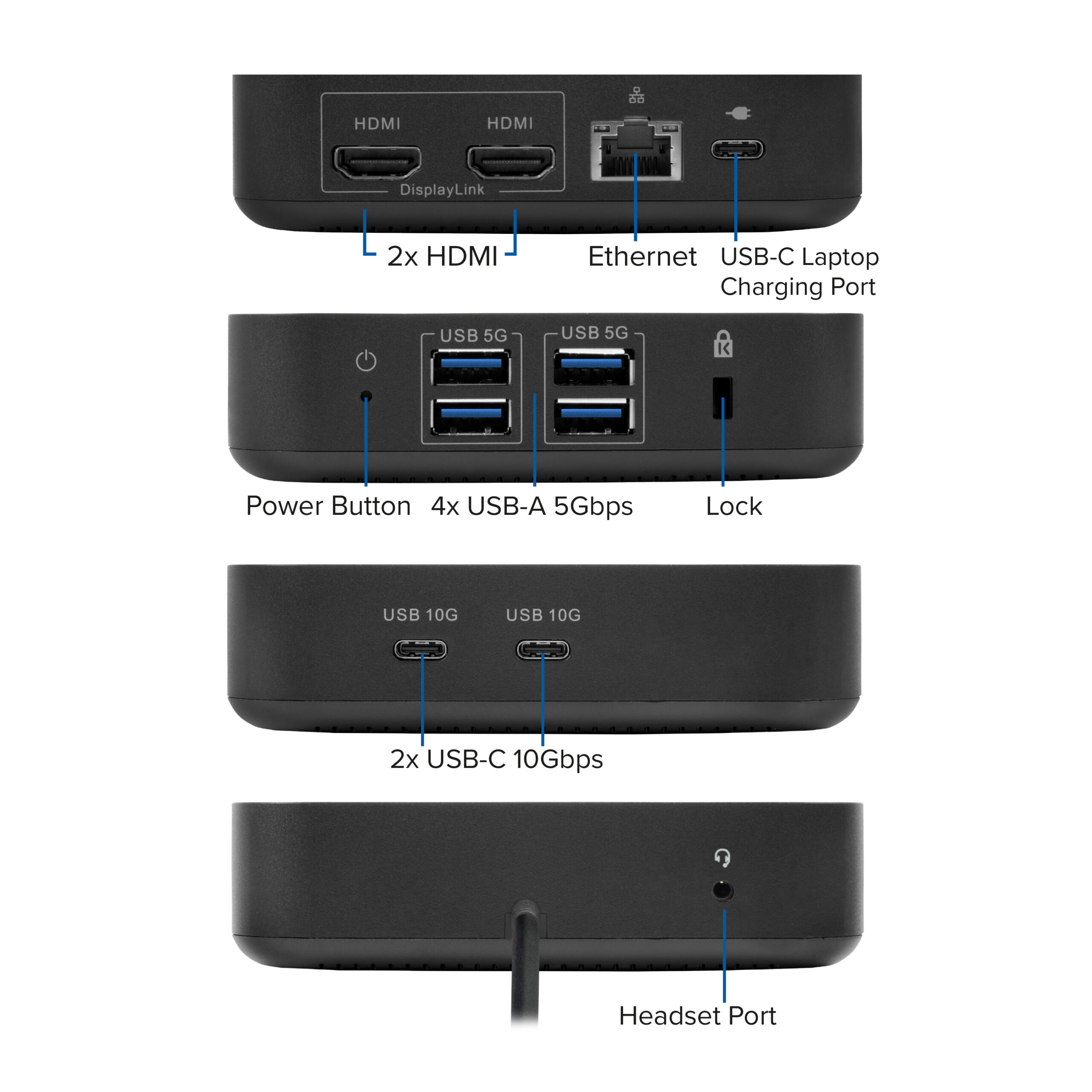 HDMI HDMI

DisplayLink

2x HDMI

Ethernet

USB-C Laptop Charging Port

USB 5G USB 5G

Power Button

4x USB-A 5Gbps

Lock

USB 10G USB 10G

2x USB-C 10Gbps

Headset Port