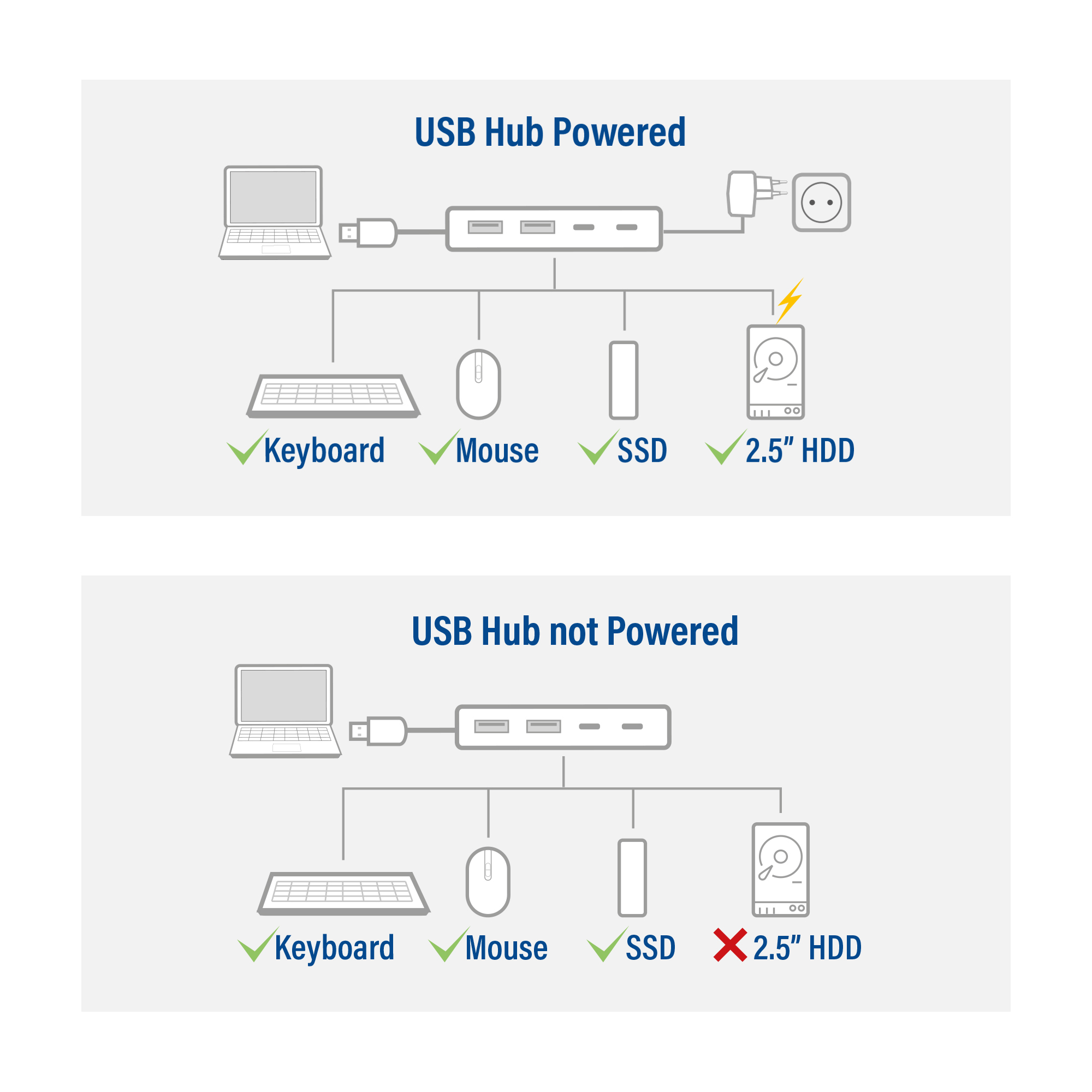 USB Hub Powered

Keyboard Mouse SSD 2.5" HDD

USB Hub not Powered

Keyboard Mouse SSD 2.5" HDD