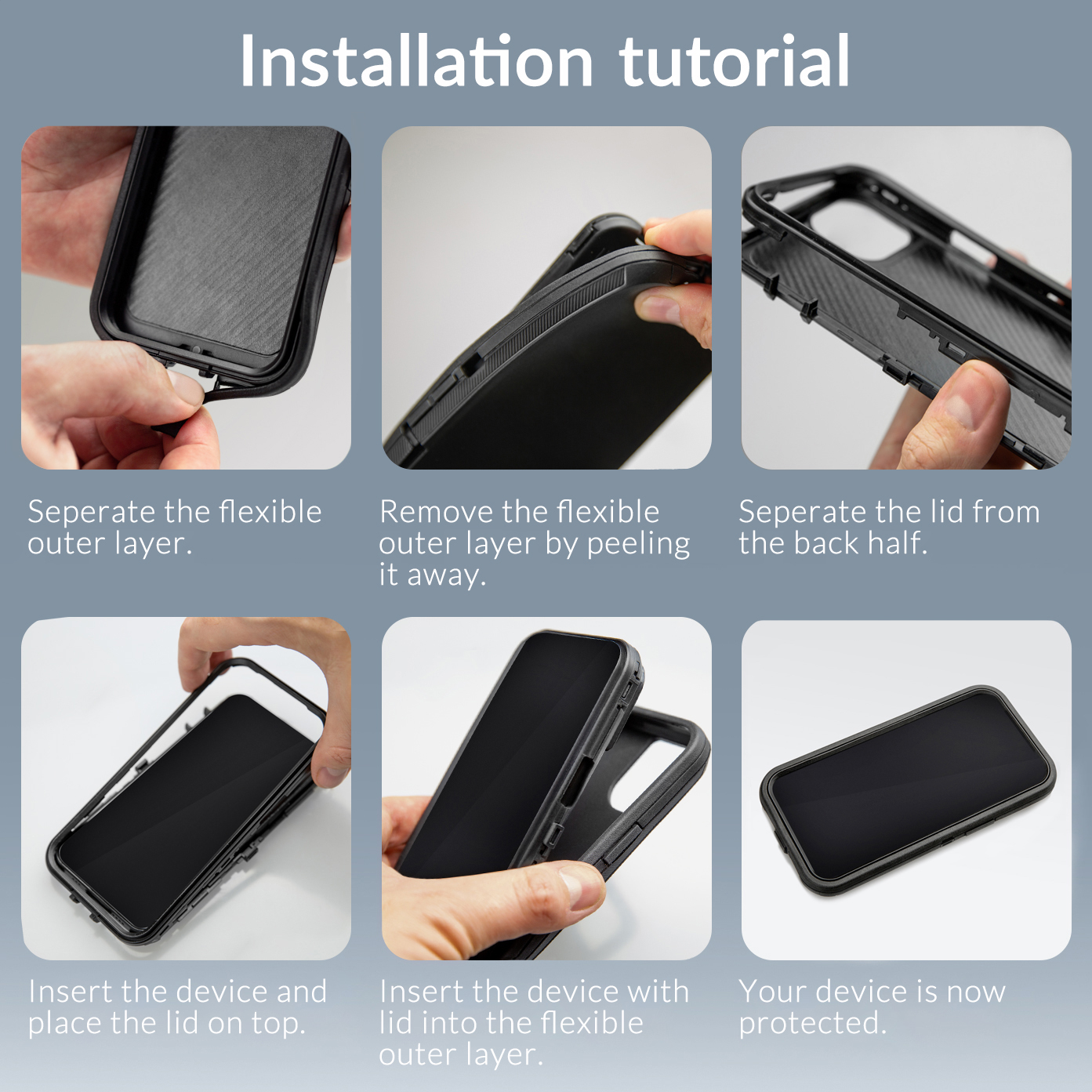 Installation tutorial

Seperate the flexible outer layer.

Remove the flexible outer layer by peeling it away.

Seperate the lid from the back half.

Insert the device and place the lid on top.

Insert the device with lid into the flexible outer layer.

Your device is now protected.