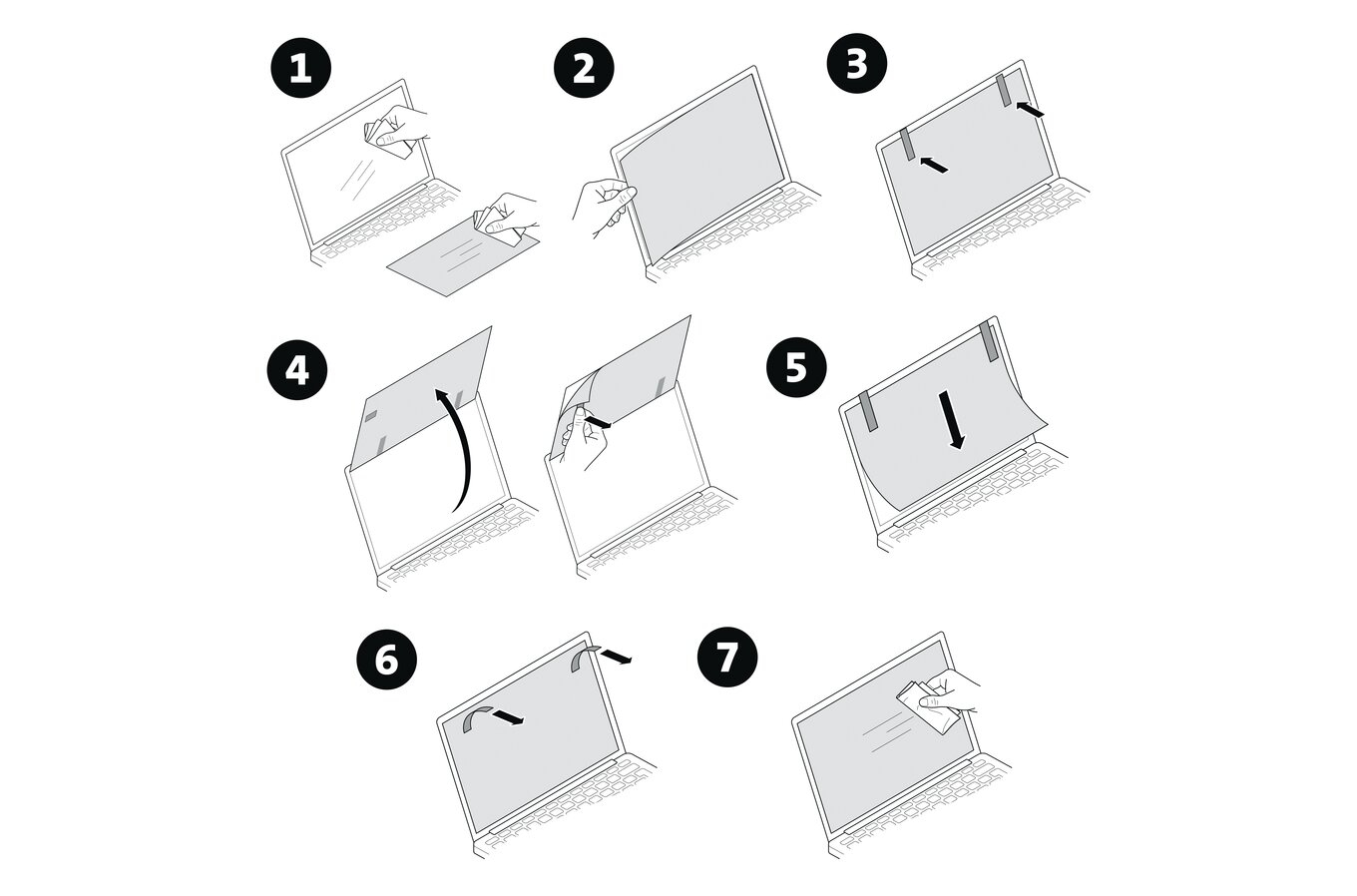 1

2

3

4

5

6

7