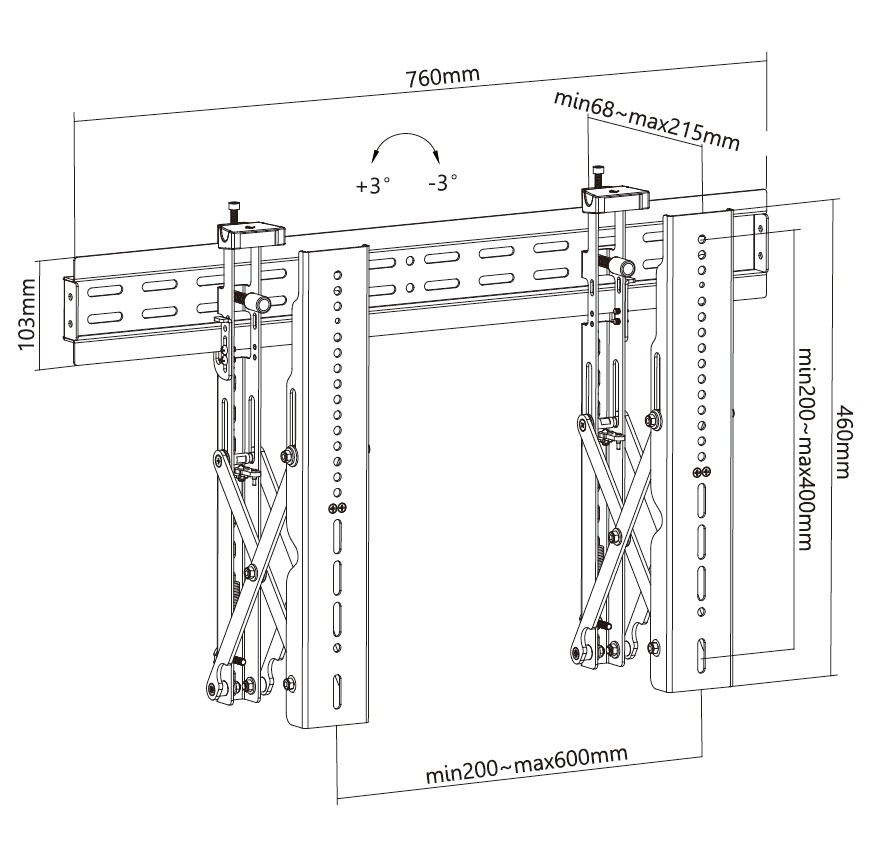 760mm

min68~max215mm

+3°

-3°

103mm

min200~max400mm

460mm

min200~max600mm