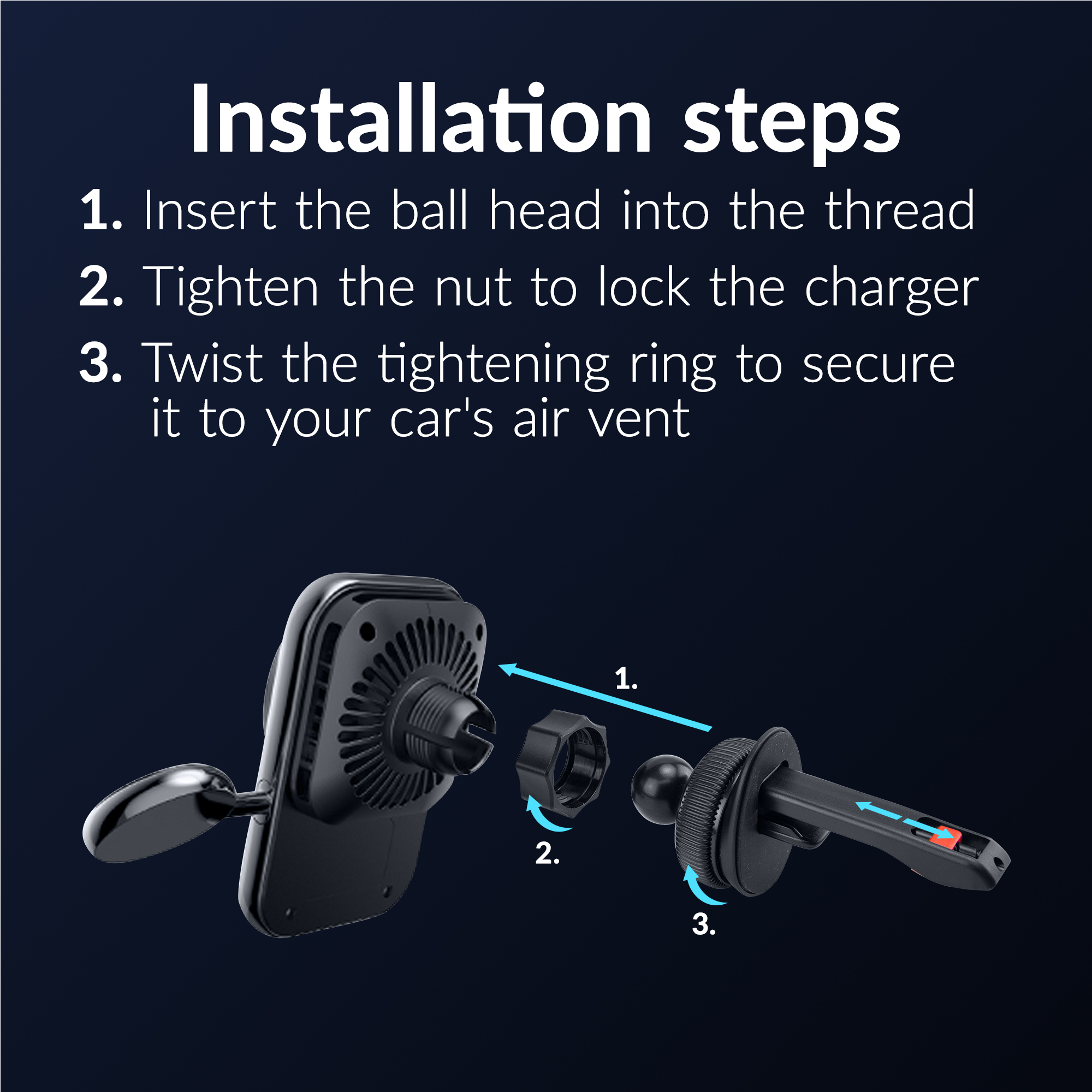 Installation steps

1. Insert the ball head into the thread

2. Tighten the nut to lock the charger

3. Twist the tightening ring to secure it to your car's air vent

1.

2.

3.