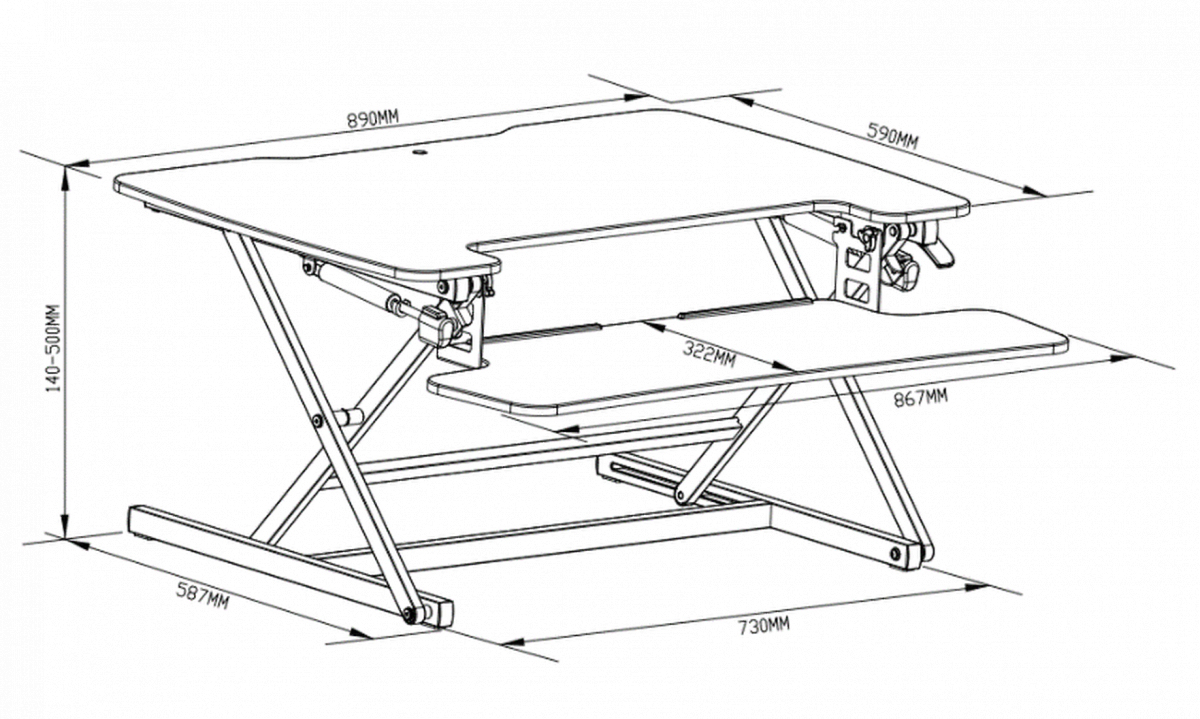 890MM
590MM
140-500MM
322MM
867MM
587MM
730MM