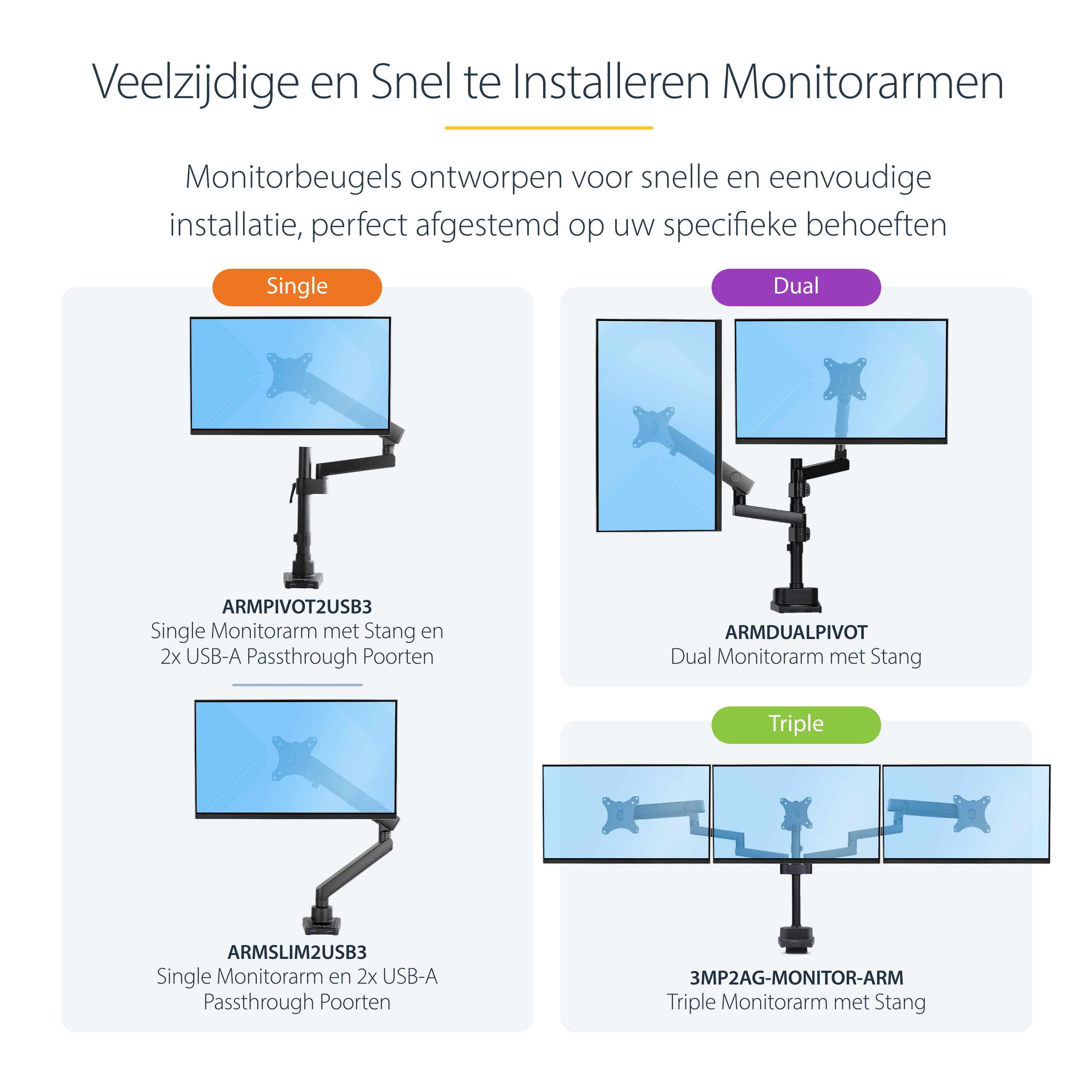 Veelzijdige en Snel te Installeren Monitorarmen

Monitorbeugels ontworpen voor snelle en eenvoudige installatie, perfect afgestemd op uw specifieke behoeften

Single

ARMPIVOT2USB3
Single Monitorarm met Stang en 2x USB-A Passthrough Poorten

ARMSLIM2USB3
Single Monitorarm en 2x USB-A Passthrough Poorten

Dual

ARMDUALPIVOT
Dual Monitorarm met Stang

Triple

3MP2AG-MONITOR-ARM
Triple Monitorarm met Stang